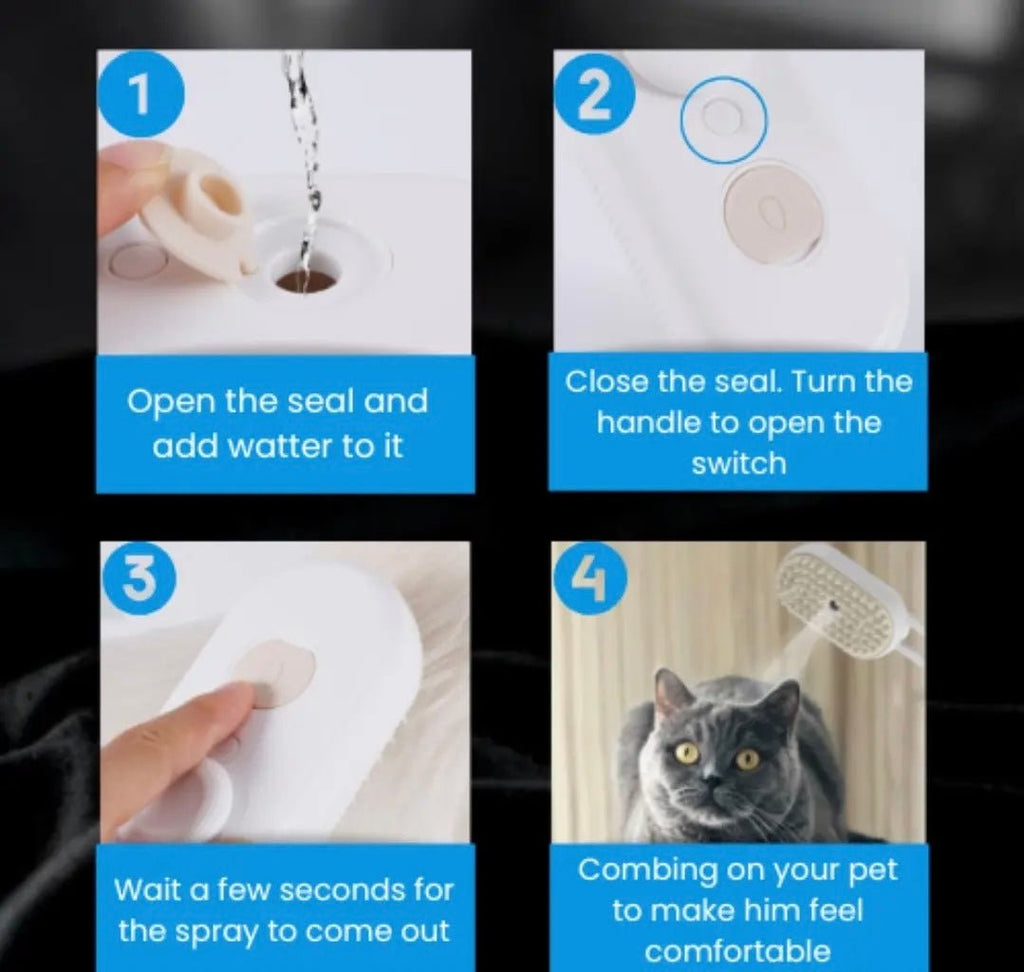 1

Open the seal and add watter to it

2

Close the seal. Turn the handle to open the switch

3

Wait a few seconds for the spray to come out

4

Combing on your pet to make him feel comfortable