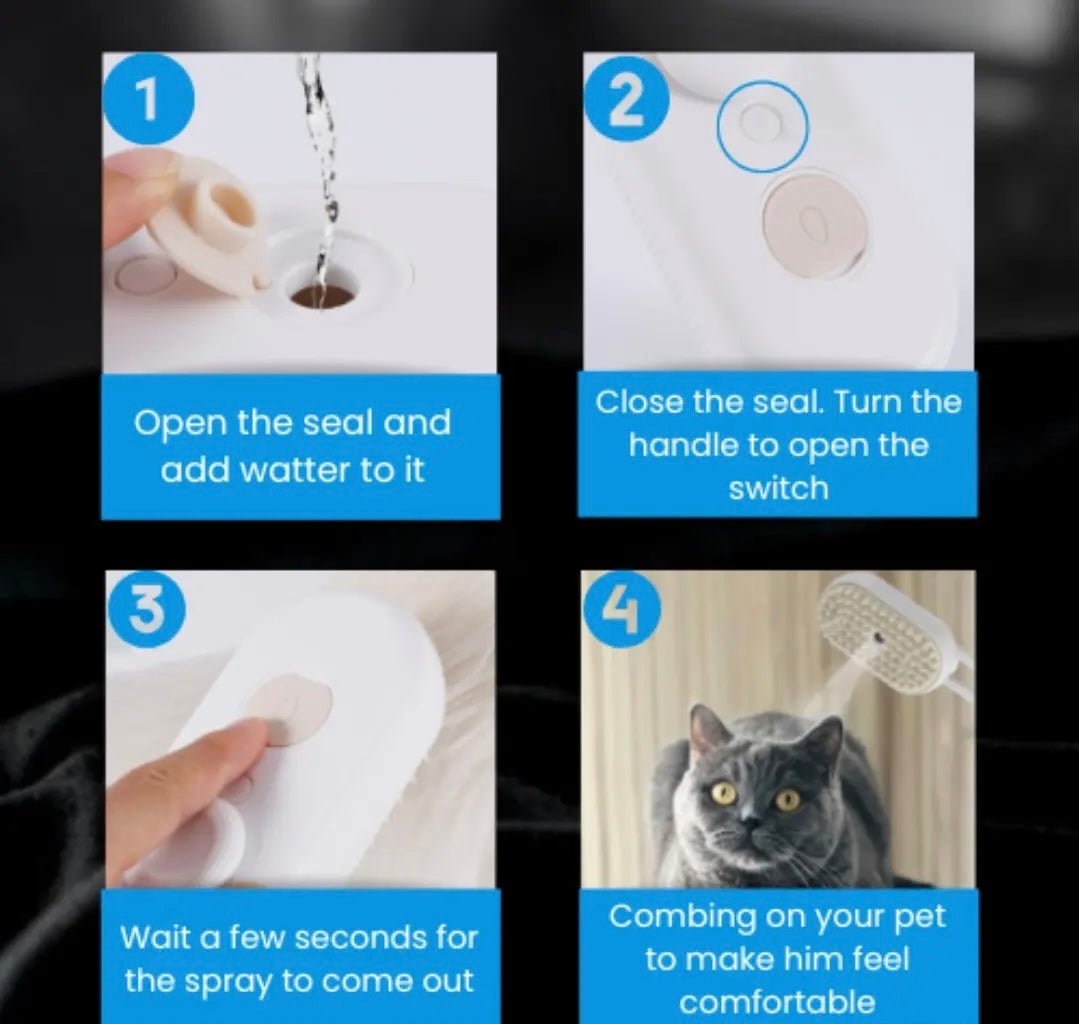 1

Open the seal and add watter to it

2

Close the seal. Turn the handle to open the switch

3

Wait a few seconds for the spray to come out

4

Combing on your pet to make him feel comfortable